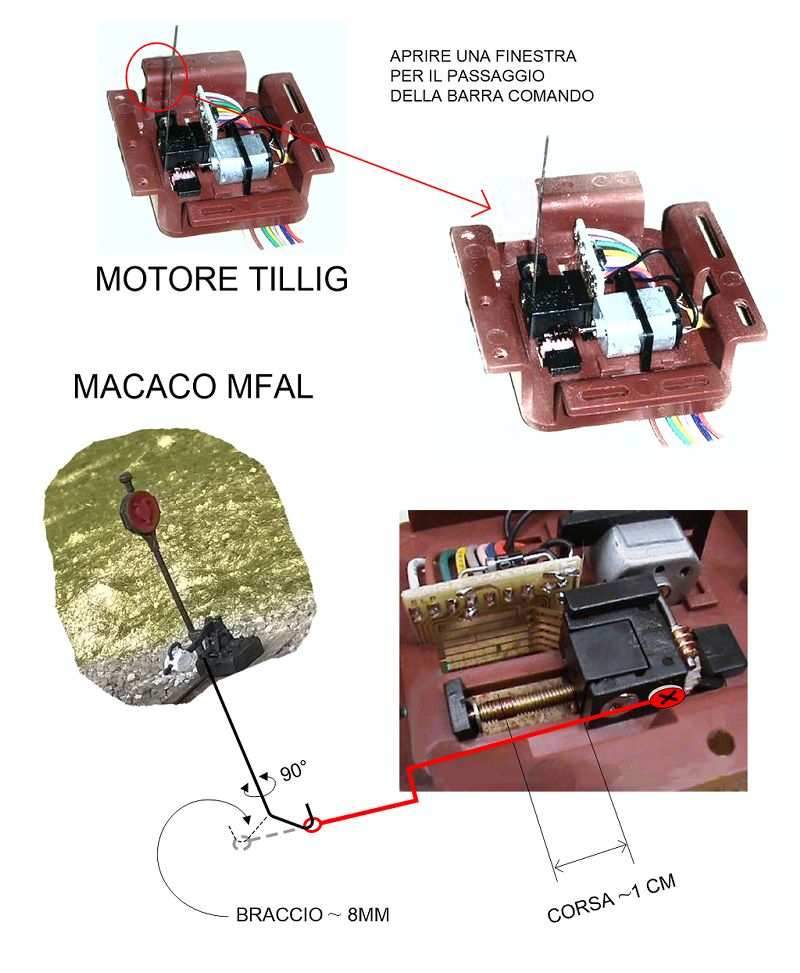 APRIRE UNA FINESTRA PER IL PASSAGGIO DELLA BARRA COMANDO

MOTORE TILLIG

MACACO MFAL

90°

BRACCIO ~ 8MM

CORSA ~1 CM