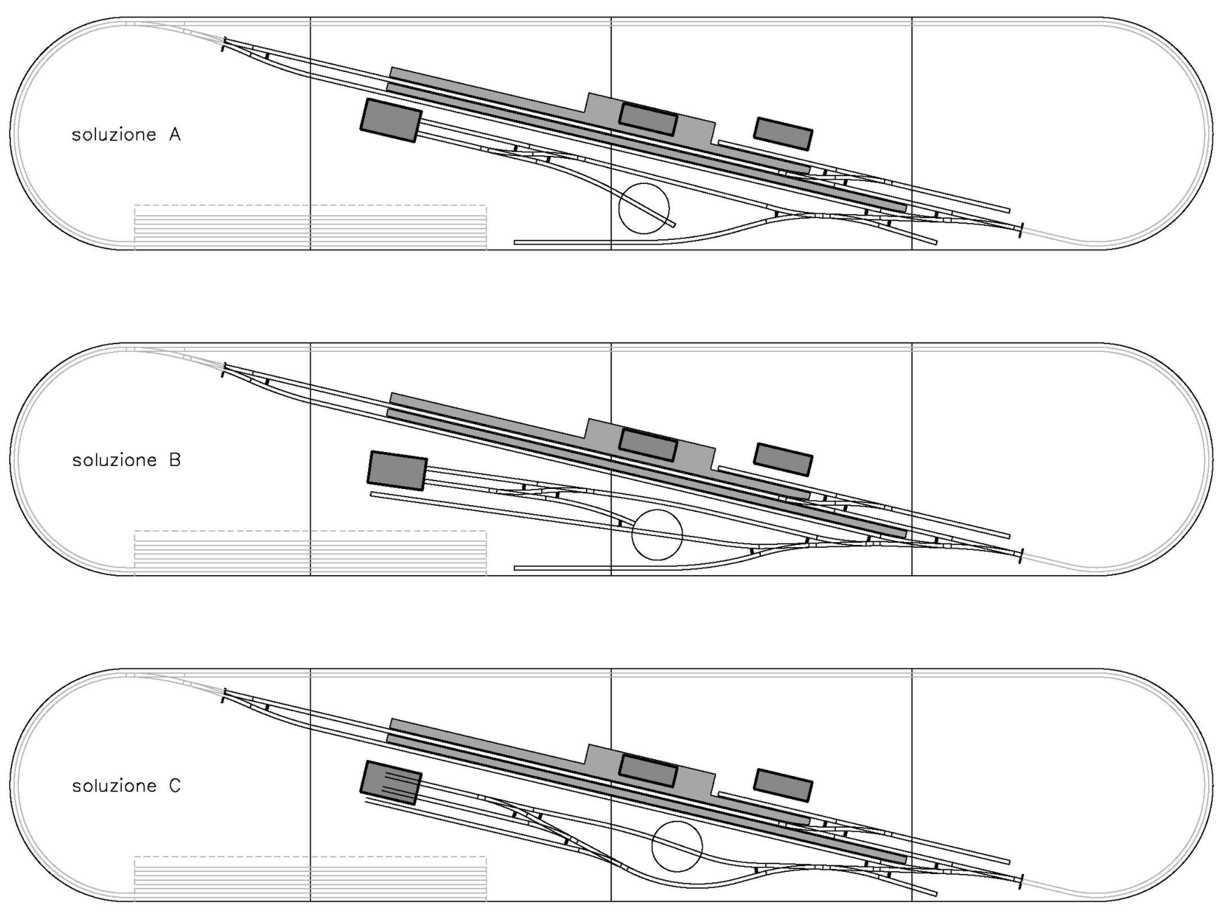 soluzione A

soluzione B

soluzione C