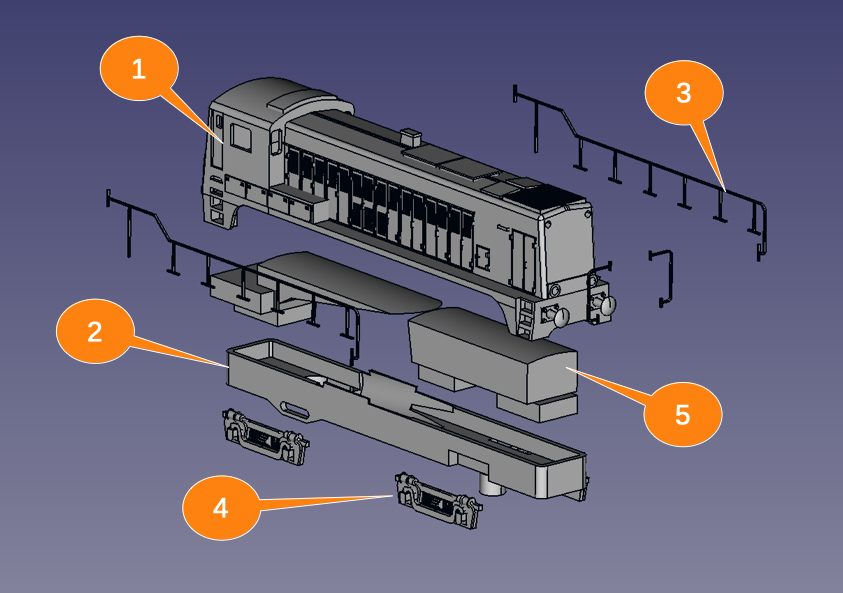 1
3
2
5
4