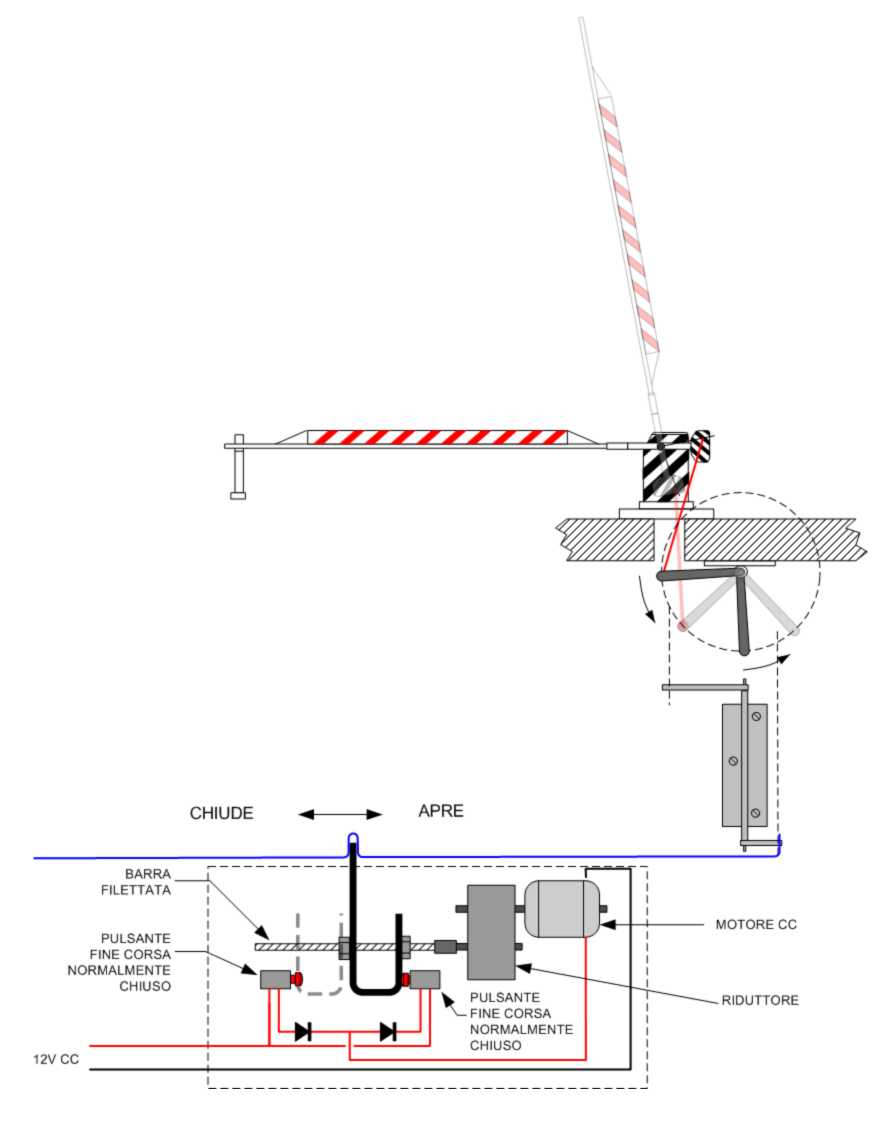 CHIUDE

APRE

BARRA FILETTATA

PULSANTE FINE CORSA NORMALMENTE CHIUSO

PULSANTE FINE CORSA NORMALMENTE CHIUSO

MOTORE CC

RIDUTTORE

12V CC